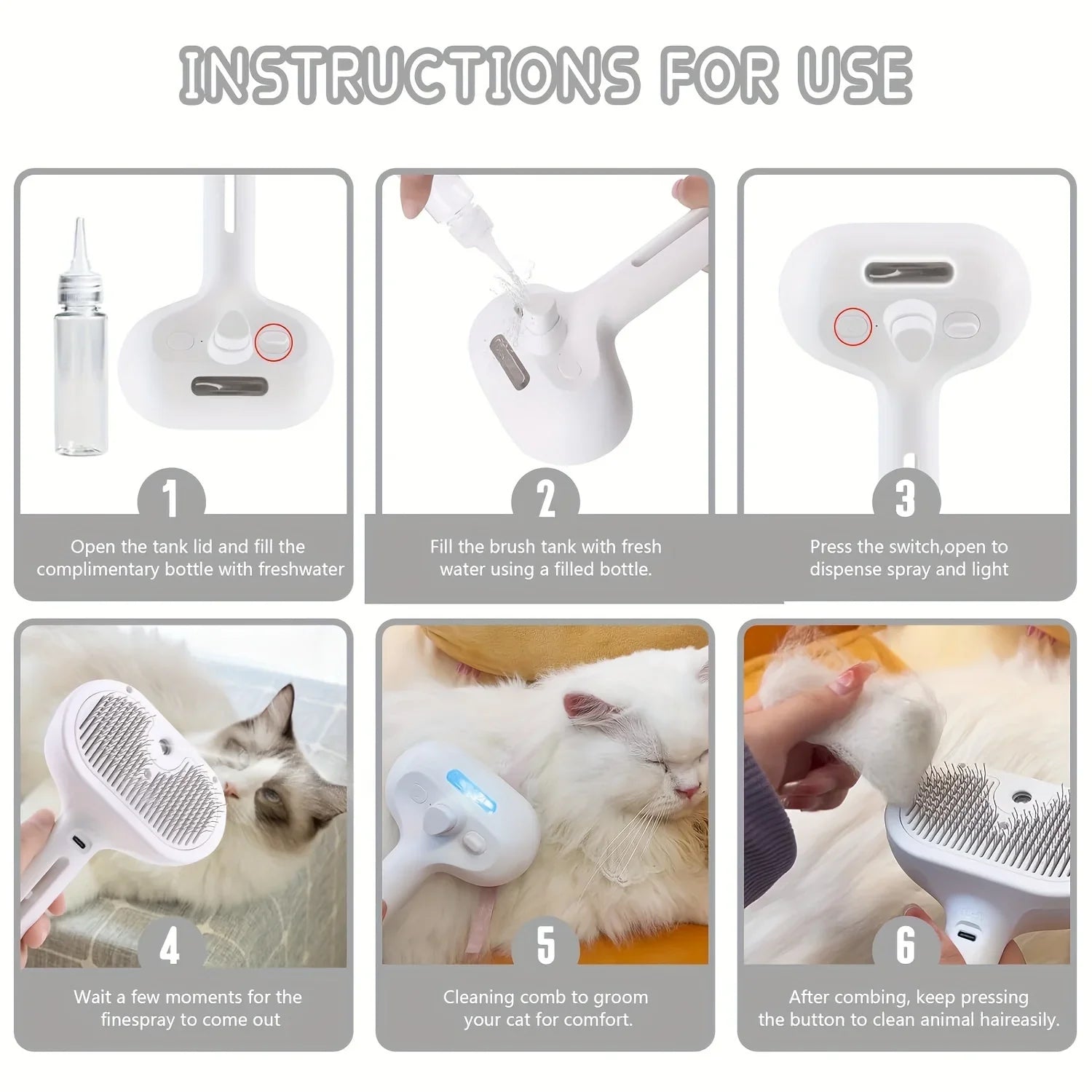 INSTRUCTIONS FOR USE

1

Open the tank lid and fill the complimentary bottle with freshwater

2

Fill the brush tank with fresh water using a filled bottle.

3

Press the switch,open to dispense spray and light

4

Wait a few moments for the finespray to come out

5

Cleaning comb to groom your cat for comfort.

6

After combing, keep pressing the button to clean animal haireasily.